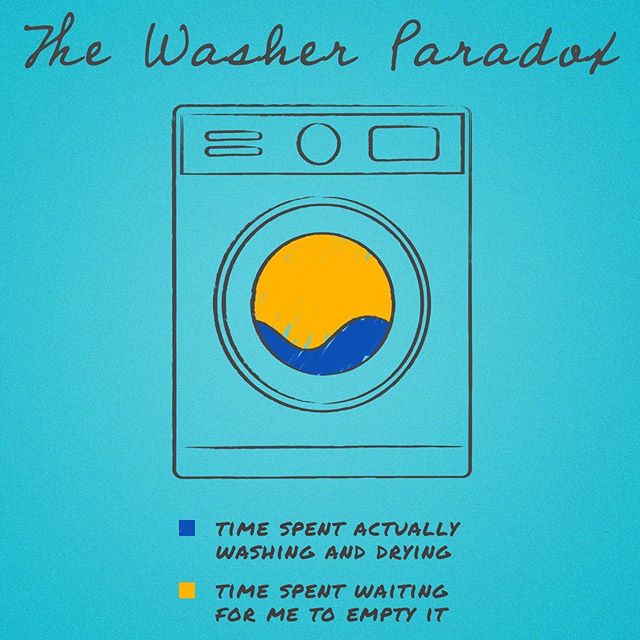 The Washer Paradox

TIME SPENT ACTUALLY WASHING AND DRYING

TIME SPENT WAITING FOR ME TO EMPTY IT